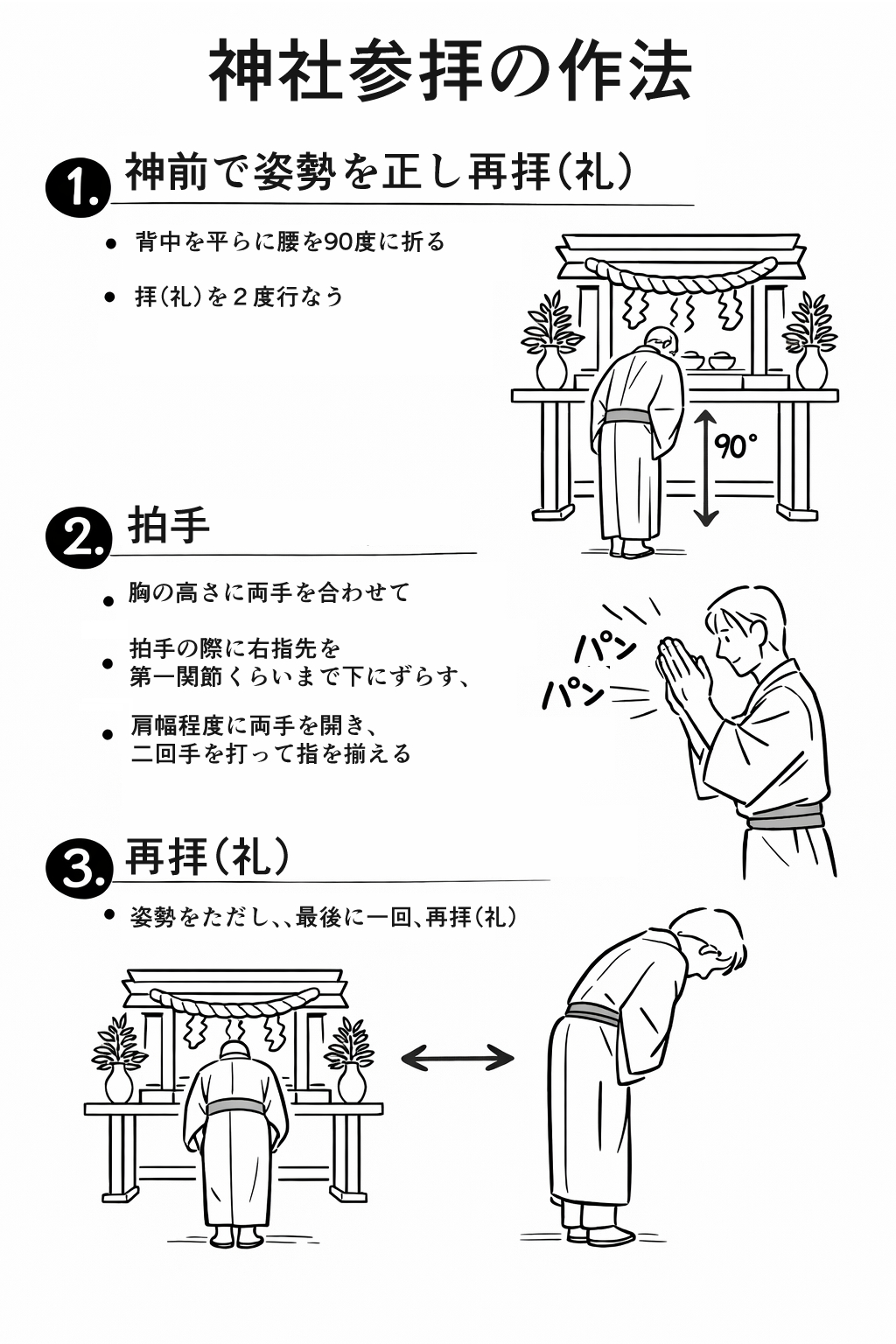 神社参拝の作法

1. 神前で姿勢を正し再拝(礼)

• 背中を平らに腰を90度に折る

• 拝(礼)を２度行なう

90°

2. 拍手

• 胸の高さに両手を合わせて

• 拍手の際に右指先を第一関節くらいまで下にずらす、

• 肩幅程度に両手を開き、二回手を打って指を揃える

パン
パン

3. 再拝(礼)

• 姿勢をただし、、最後に一回、再拝(礼)